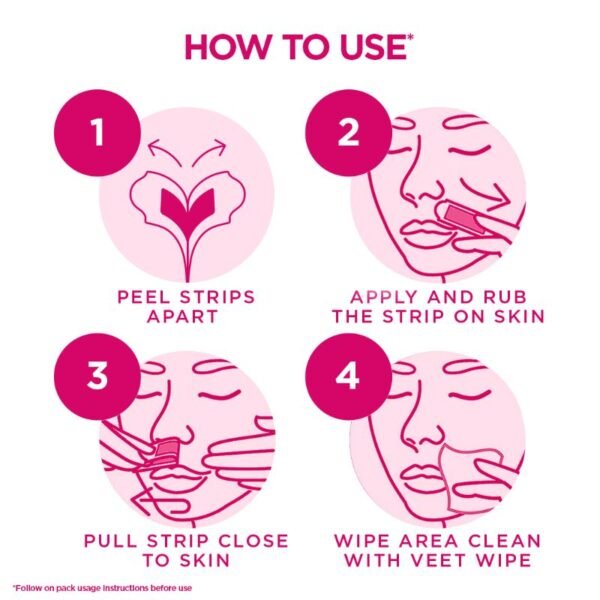 HOW TO USE*

1
PEEL STRIPS APART

2
APPLY AND RUB THE STRIP ON SKIN

3
PULL STRIP CLOSE TO SKIN

4
WIPE AREA CLEAN WITH VEET WIPE

*Follow on pack usage instructions before use