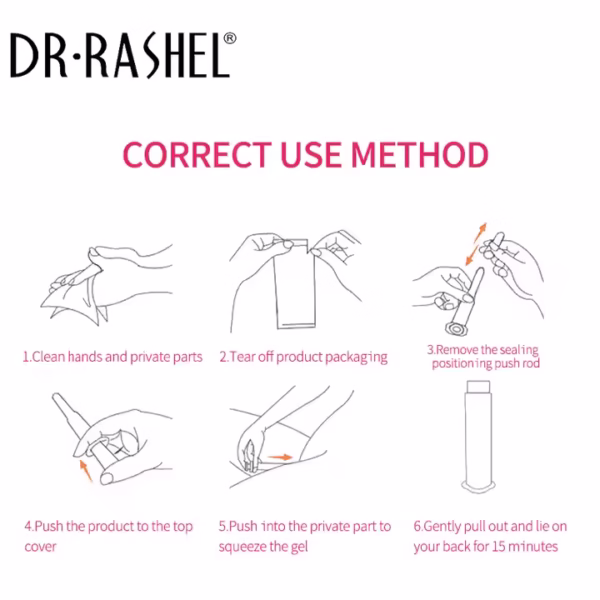 DR·RASHEL®

CORRECT USE METHOD

1.Clean hands and private parts

2.Tear off product packaging

3.Remove the sealing positioning push rod

4.Push the product to the top cover

5.Push into the private part to squeeze the gel

6.Gently pull out and lie on your back for 15 minutes